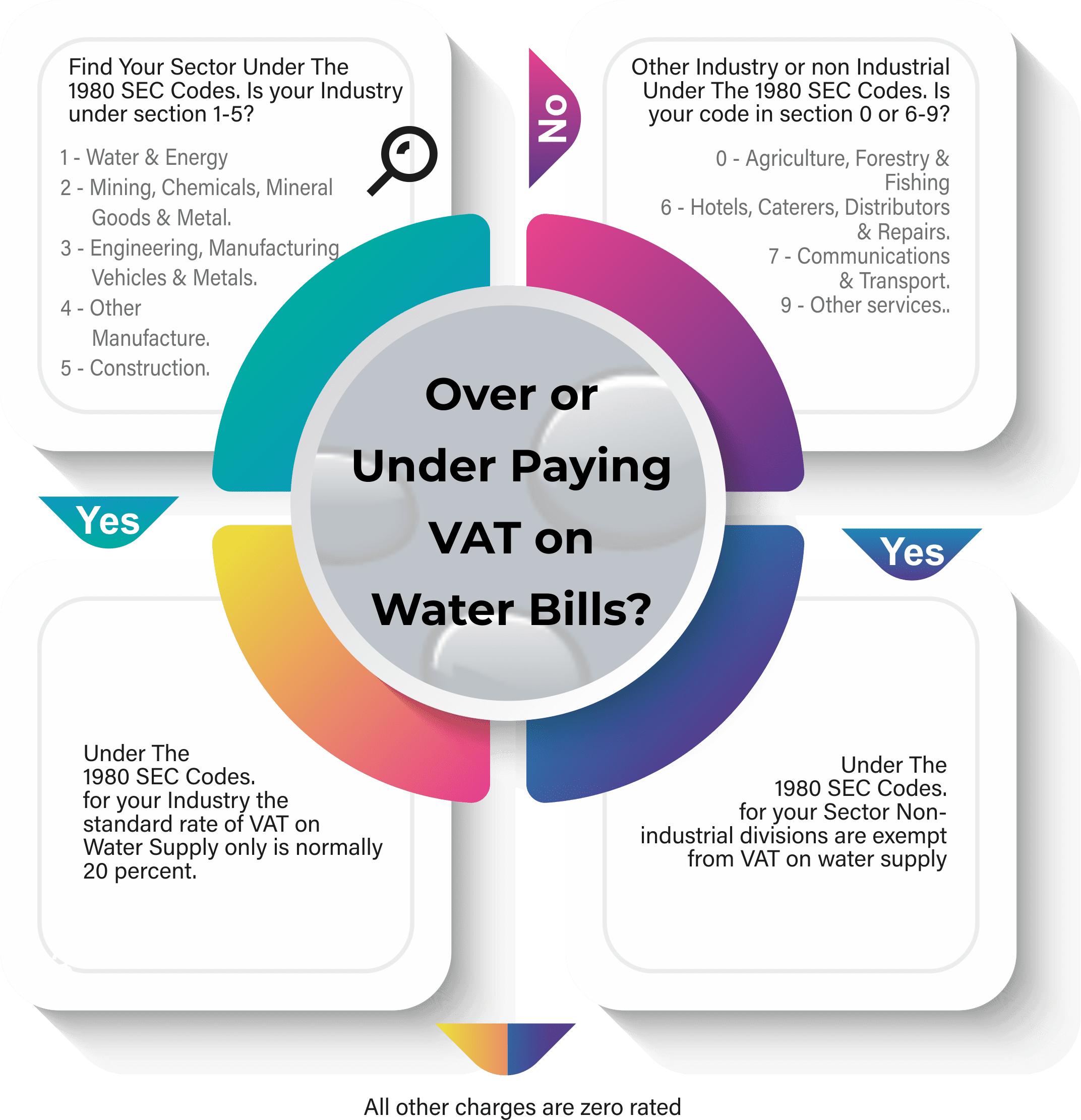 Find Your Sector Under The 1980 SEC Codes. Is your Industry under section 1-5?

1 - Water & Energy
2 - Mining, Chemicals, Mineral Goods & Metal.
3 - Engineering, Manufacturing Vehicles & Metals.
4 - Other Manufacture.
5 - Construction.

No

Other Industry or non Industrial Under The 1980 SEC Codes. Is your code in section 0 or 6-9?

0 - Agriculture, Forestry & Fishing
6 - Hotels, Caterers, Distributors & Repairs.
7 - Communications & Transport.
9 - Other services..

Over or Under Paying VAT on Water Bills?

Yes

Yes

Under The 1980 SEC Codes. for your Industry the standard rate of VAT on Water Supply only is normally 20 percent.

Under The 1980 SEC Codes. for your Sector Non-industrial divisions are exempt from VAT on water supply

All other charges are zero rated